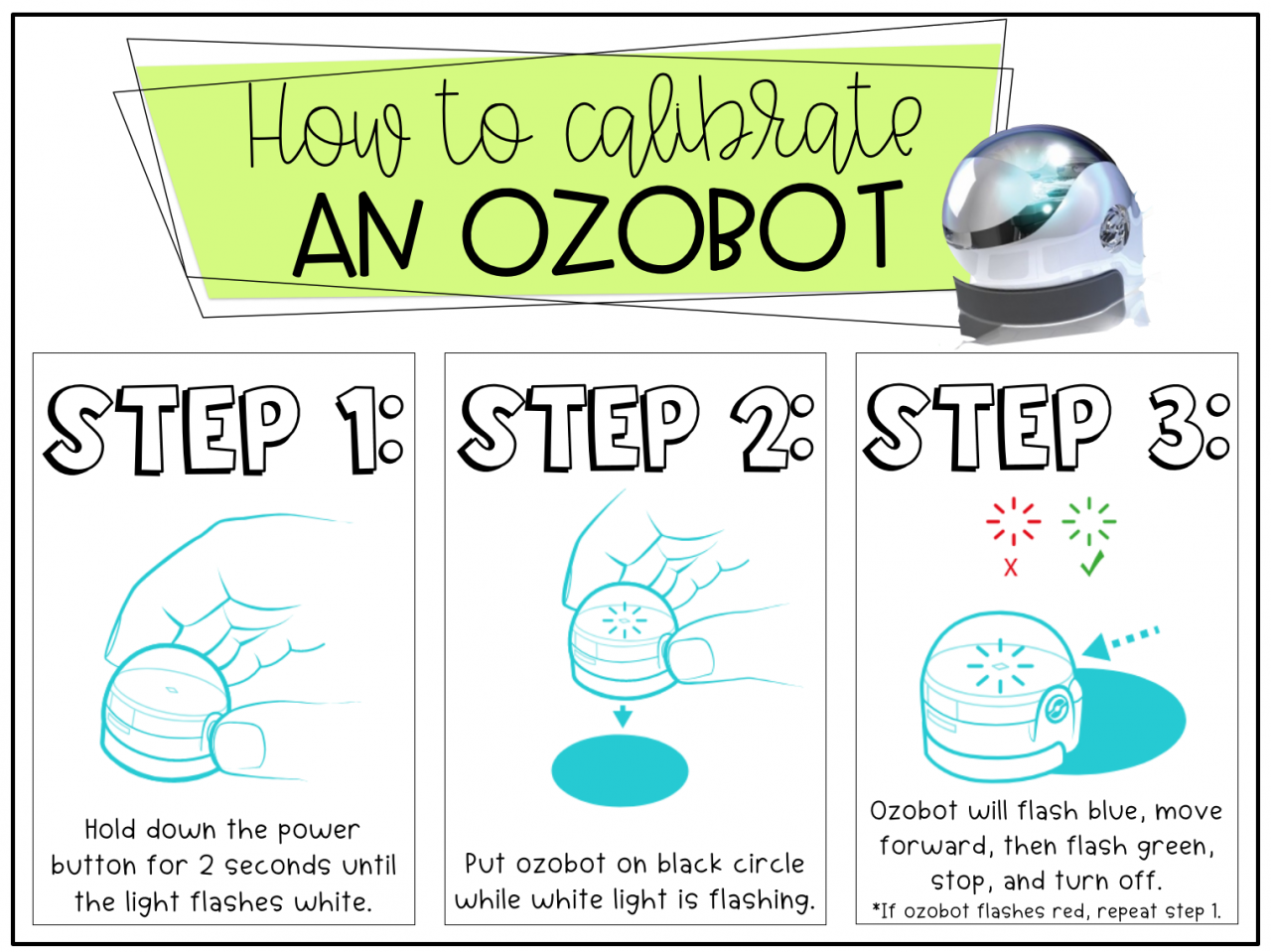 How to calibrate
AN OZOBOT

STEP 1:

Hold down the power button for 2 seconds until the light flashes white.

STEP 2:

Put ozobot on black circle while white light is flashing.

STEP 3:

X ✓

Ozobot will flash blue, move forward, then flash green, stop, and turn off.
*If ozobot flashes red, repeat step 1.